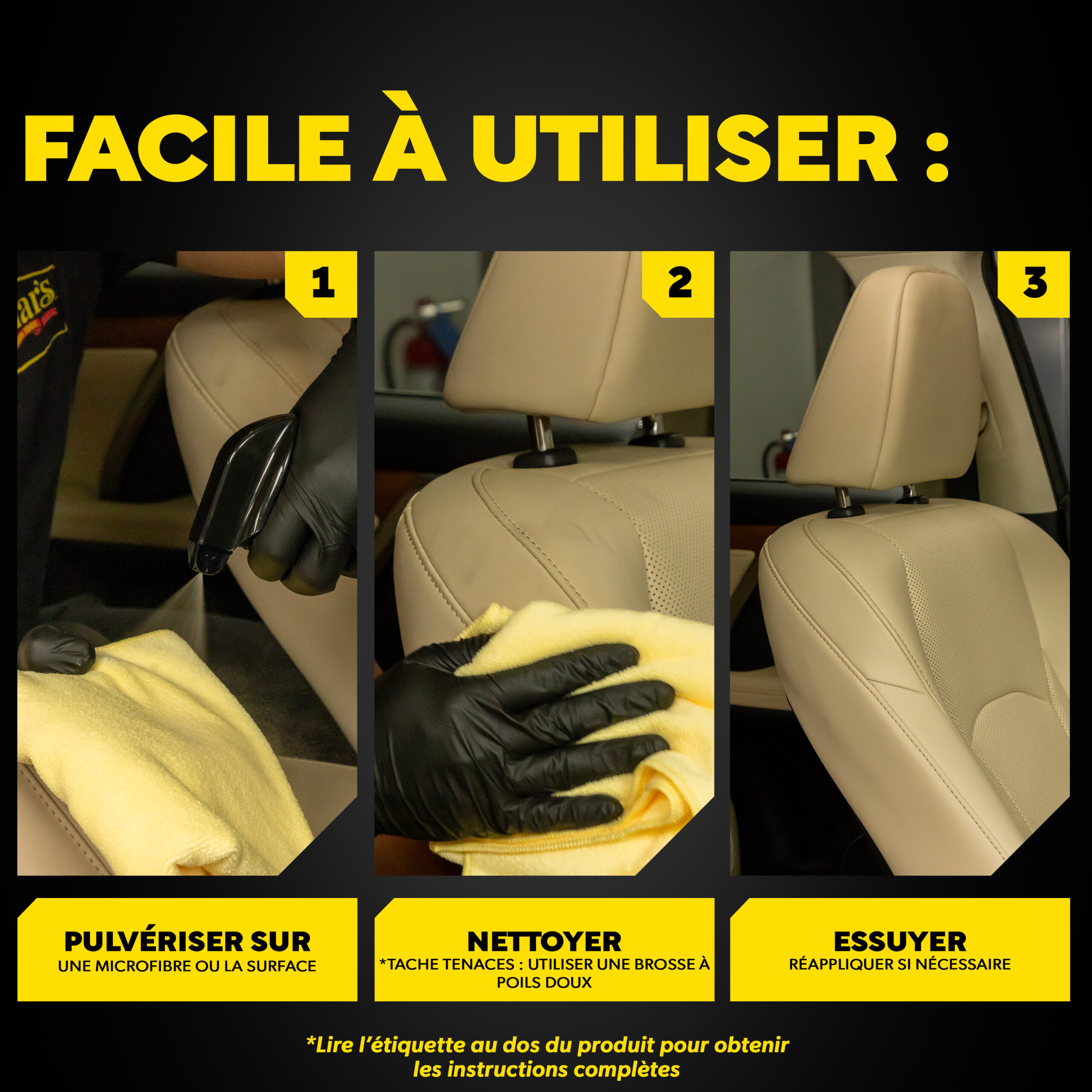 FACILE À UTILISER :

1

2

3

PULVÉRISER SUR
UNE MICROFIBRE OU LA SURFACE

NETTOYER
*TACHE TENACES : UTILISER UNE BROSSE À POILS DOUX

ESSUYER
RÉAPPLIQUER SI NÉCESSAIRE

*Lire l'étiquette au dos du produit pour obtenir les instructions complètes